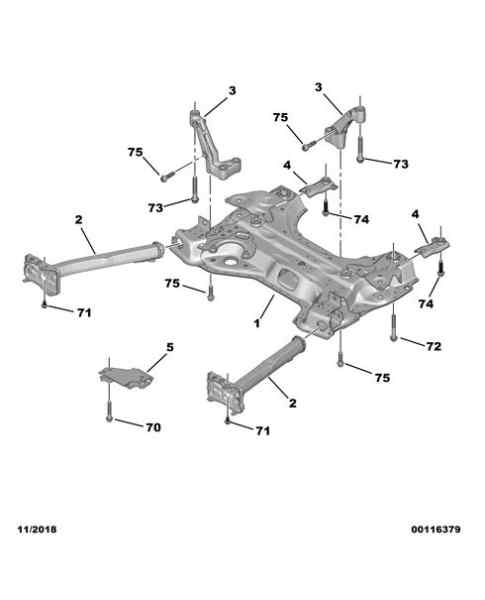 3
3
75
75
73
4
73
74
2
4
75
74
71
1
72
5
75
2
70
71
11/2018
00116379