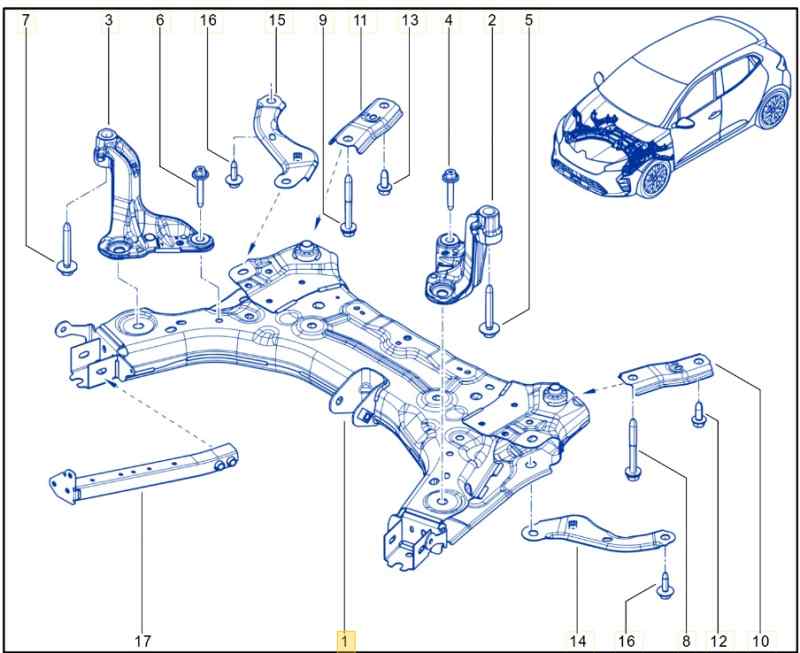 7 3 6 16 15 9 11 13 4 2 5

17 1 14 16 8 12 10