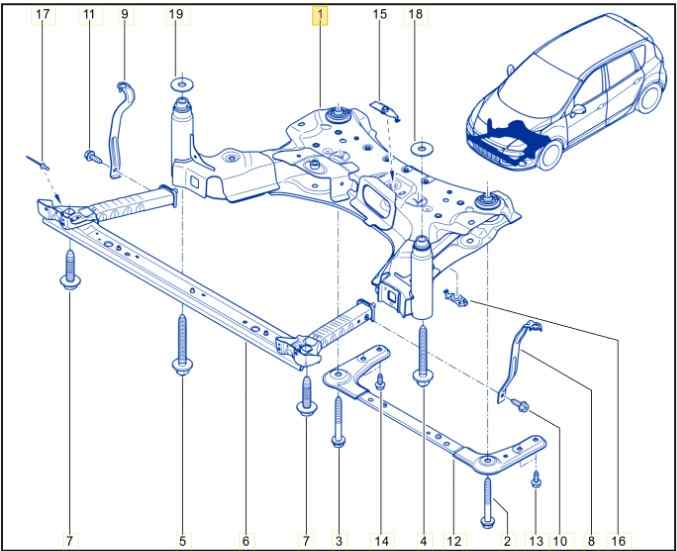 17 11 9 19 1 15 18

7 5 6 7 3 14 4 12 2 13 10 8 16