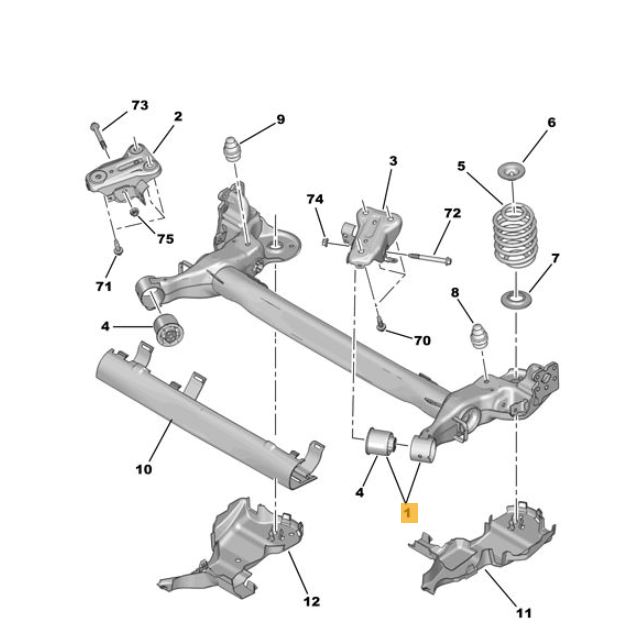 73
2
9
6
3
5
74
72
75
7
71
8
4
70
10
4
1
12
11