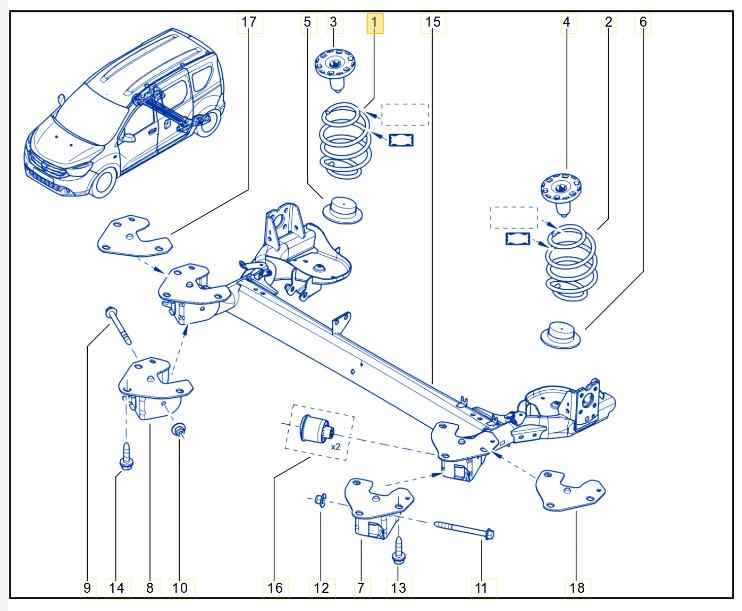 17
5
3
1
15
4
2
6
x2
9
14
8
10
16
12
7
13
11
18