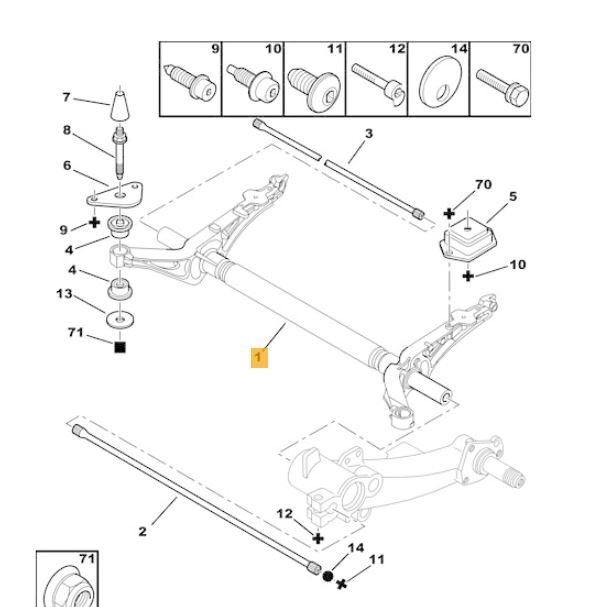 9 10 11 12 14 70

7
8
6
9
4
4
13
71
3
70
5
10
1
2
12
14
11
71