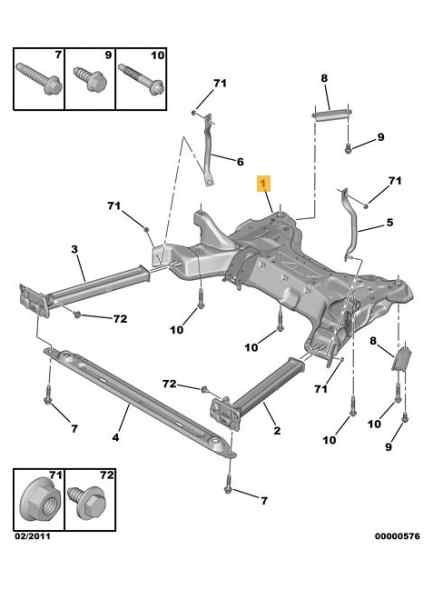 7
9
10
71
8
9
6
1
71
71
5
3
72
10
10
8
71
72
7
4
2
10
10
9
7
71
72
02/2011
00000576