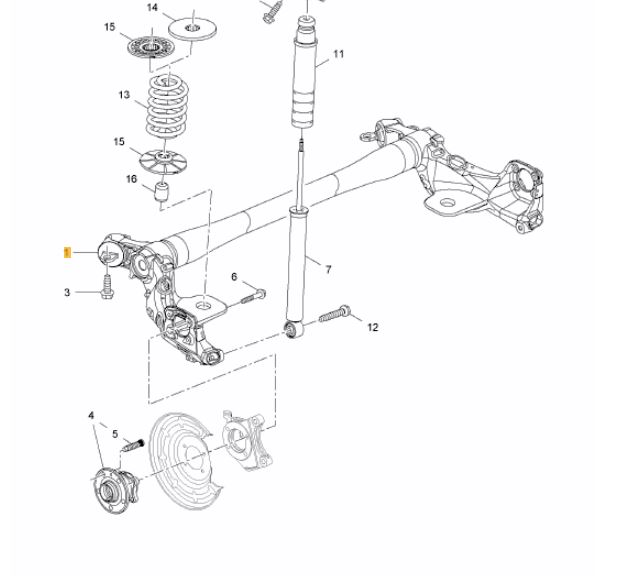 14
15
11
13
15
16
1
3
6
7
12
4
5