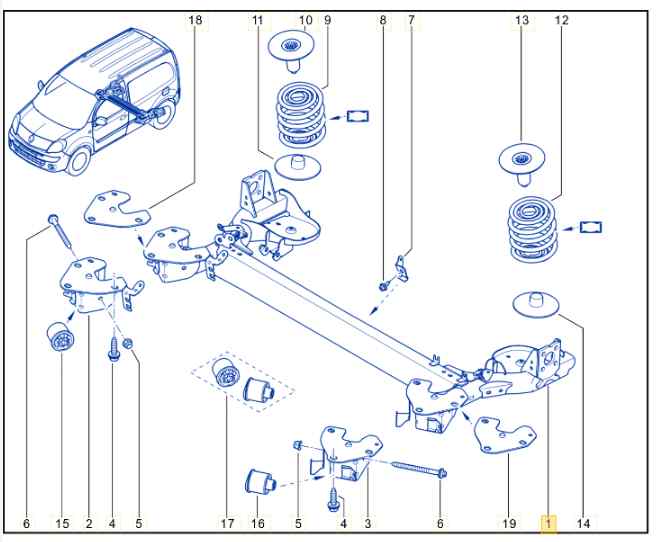 18
11
10
9
8
7
13
12
6
15
2
4
5
17
16
5
4
3
6
19
1
14