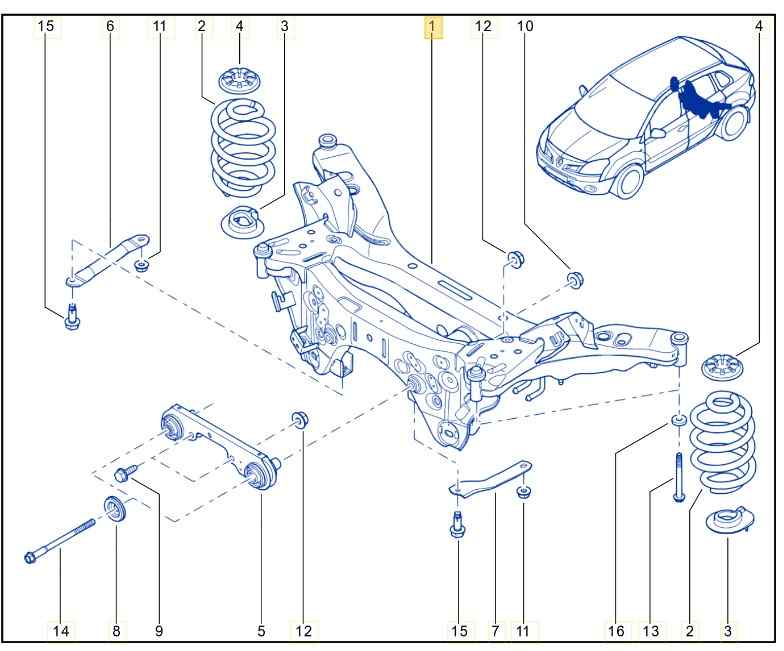 15 6 11 2 4 3 1 12 10 4

14 8 9 5 12 15 7 11 16 13 2 3