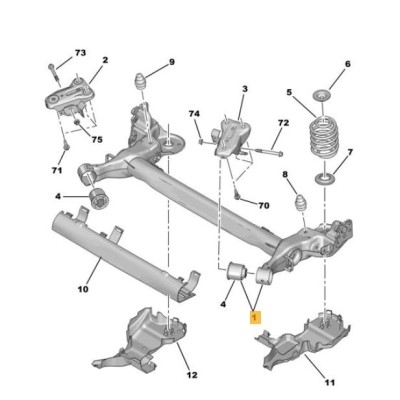 73
2
9
6
3
5
74
72
75
7
71
8
4
70
10
4
1
12
11